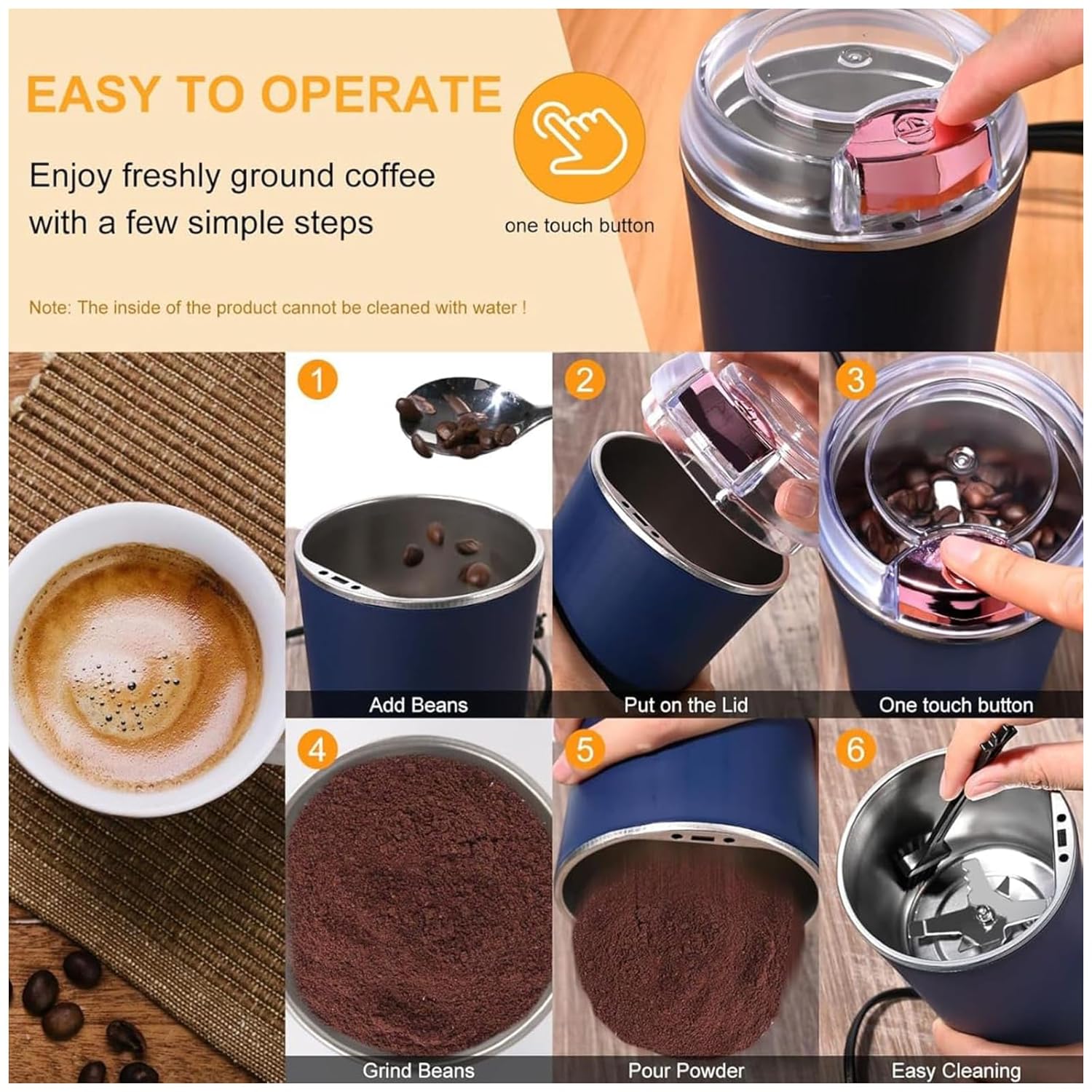 EASY TO OPERATE

Enjoy freshly ground coffee with a few simple steps

one touch button

Note: The inside of the product cannot be cleaned with water !

1
Add Beans

2
Put on the Lid

3
One touch button

4
Grind Beans

5
Pour Powder

6
Easy Cleaning