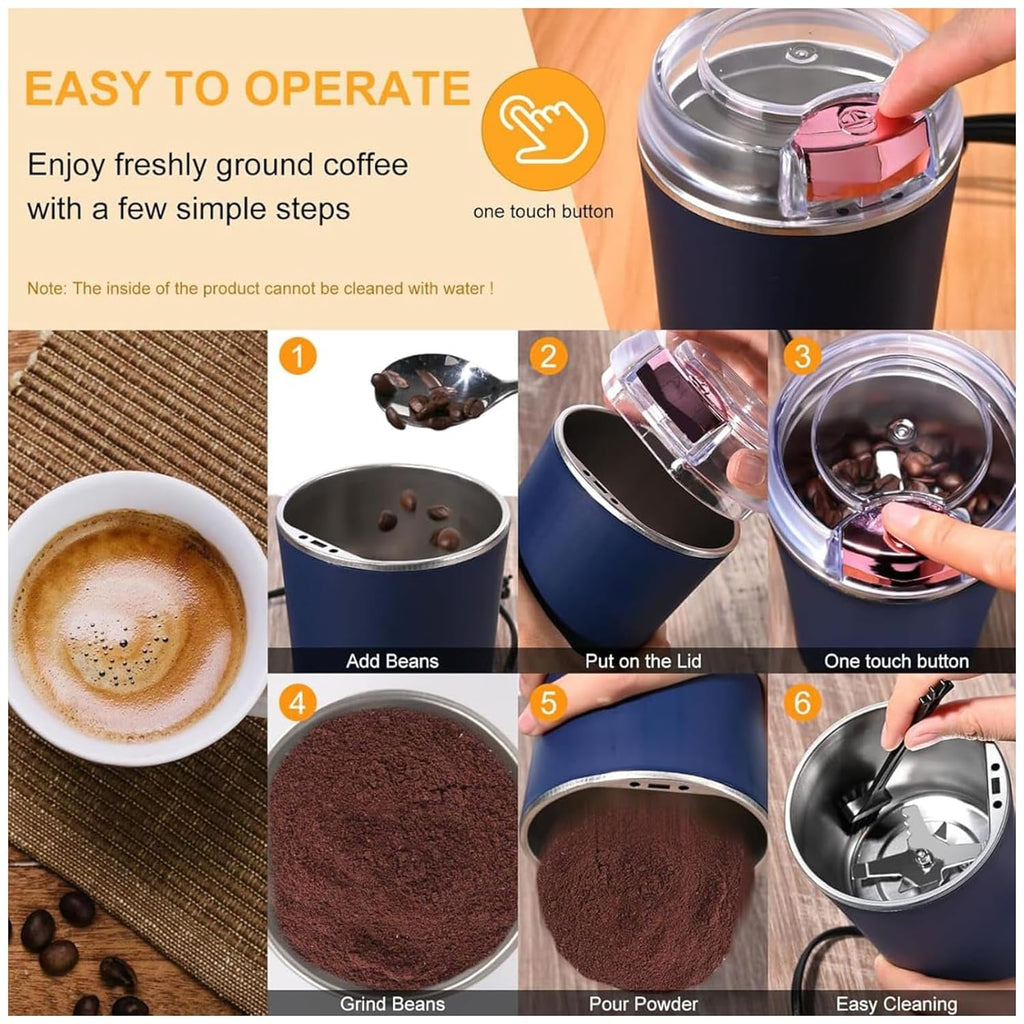 EASY TO OPERATE

Enjoy freshly ground coffee with a few simple steps

one touch button

Note: The inside of the product cannot be cleaned with water !

1
Add Beans

2
Put on the Lid

3
One touch button

4
Grind Beans

5
Pour Powder

6
Easy Cleaning